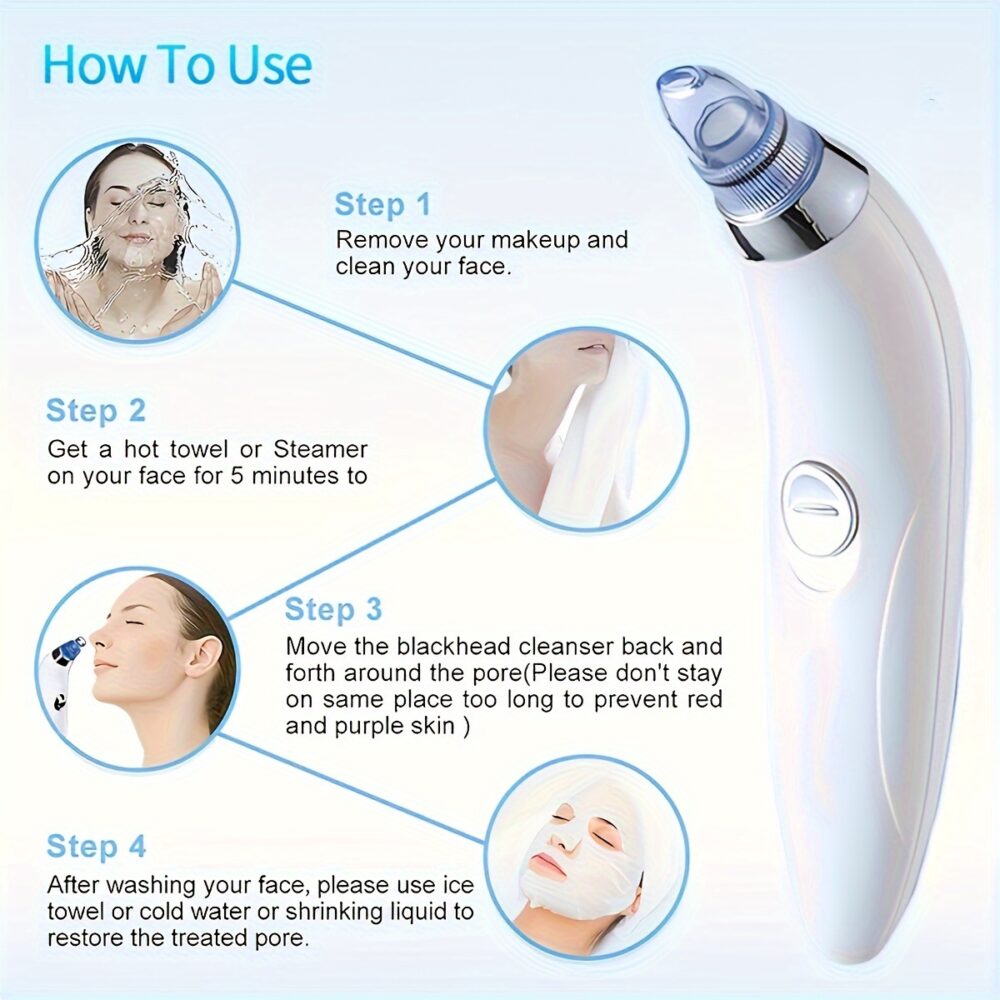 How To Use

Step 1
Remove your makeup and clean your face.

Step 2
Get a hot towel or Steamer on your face for 5 minutes to

Step 3
Move the blackhead cleanser back and forth around the pore(Please don't stay on same place too long to prevent red and purple skin )

Step 4
After washing your face, please use ice towel or cold water or shrinking liquid to restore the treated pore.